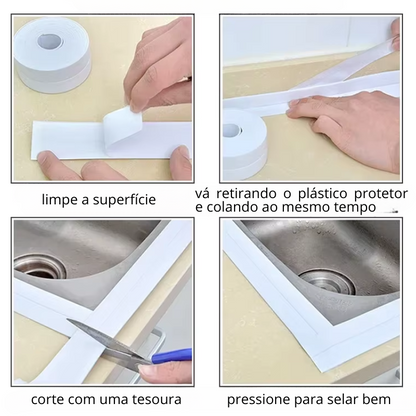 limpe a superfície

vá retirando o plástico protetor e colando ao mesmo tempo

corte com uma tesoura

pressione para selar bem