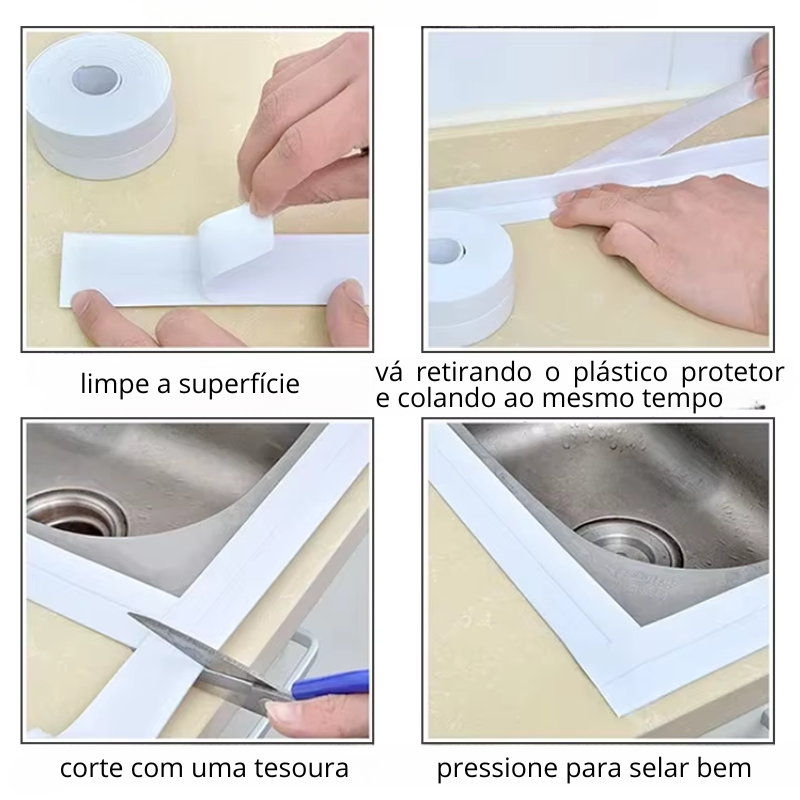 limpe a superfície

vá retirando o plástico protetor e colando ao mesmo tempo

corte com uma tesoura

pressione para selar bem